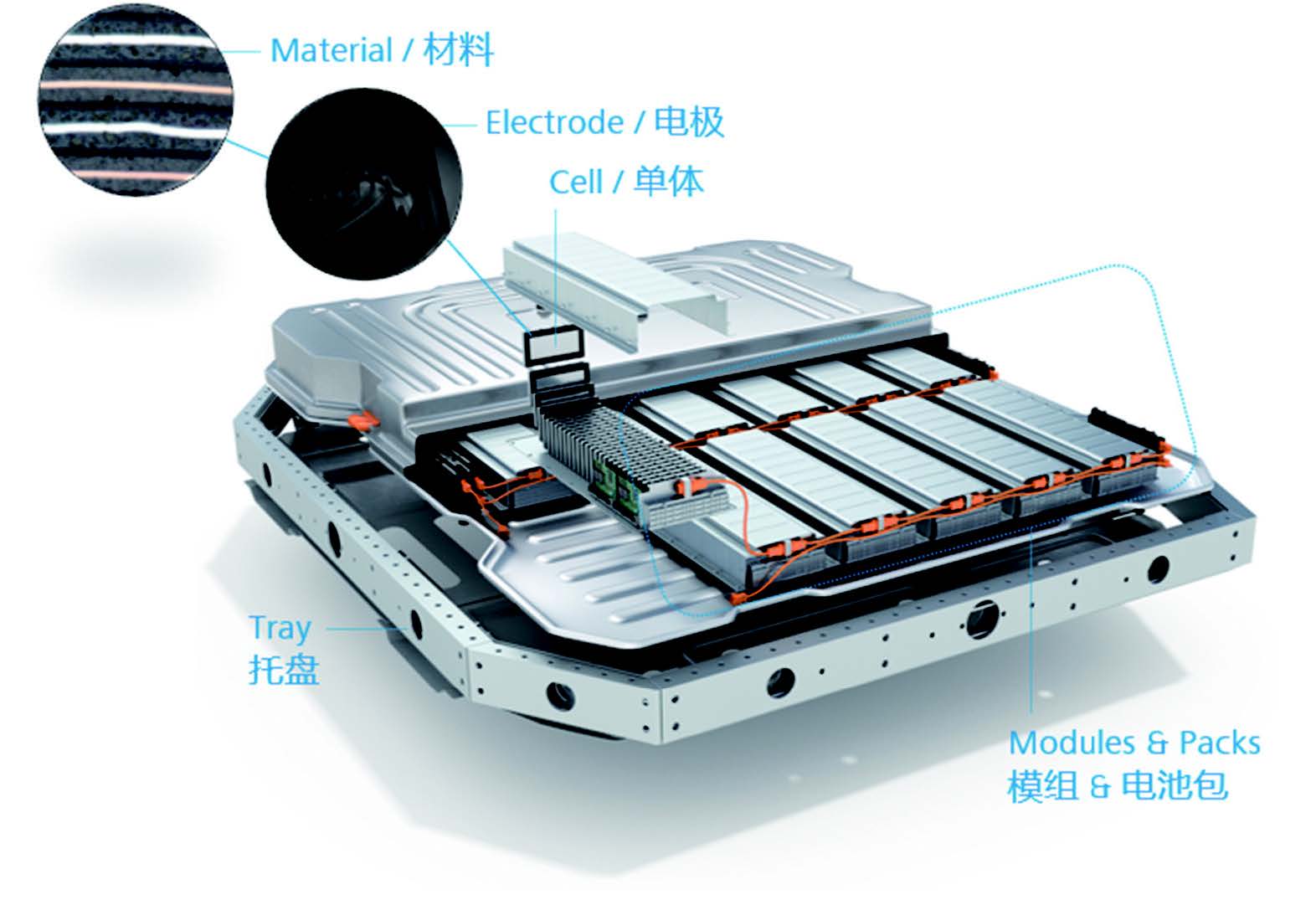 Material / 材料

Electrode / 电极

Cell / 单体

Tray
托盘

Modules & Packs
模组 & 电池包