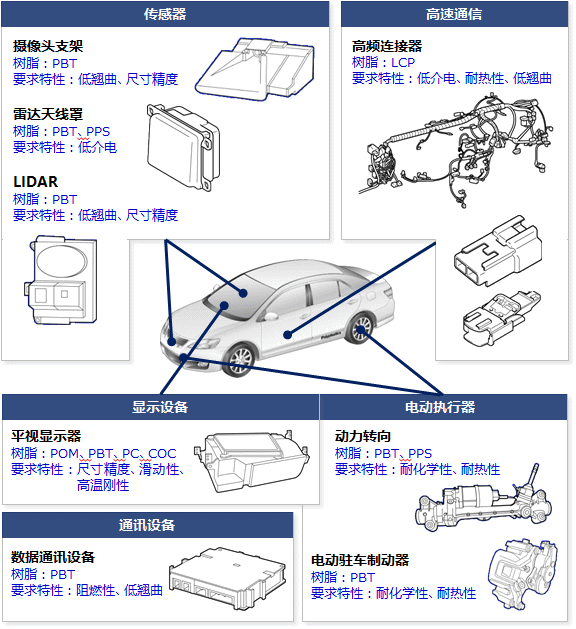 传感器

摄像头支架
树脂：PBT
要求特性：低翘曲、尺寸精度

雷达天线罩
树脂：PBT、PPS
要求特性：低介电

LIDAR
树脂：PBT
要求特性：低翘曲、尺寸精度

高速通信

高频连接器
树脂：LCP
要求特性：低介电、耐热性、低翘曲

显示设备

平视显示器
树脂：POM、PBT、PC、COC
要求特性：尺寸精度、滑动性、高温刚性

通讯设备

数据通讯设备
树脂：PBT
要求特性：阻燃性、低翘曲

电动执行器

动力转向
树脂：PBT、PPS
要求特性：耐化学性、耐热性

电动驻车制动器
树脂：PBT
要求特性：耐化学性、耐热性