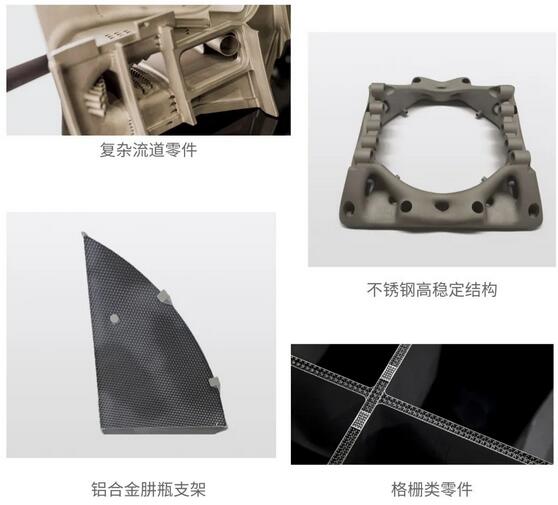 复杂流道零件

不锈钢高稳定结构

铝合金肼瓶支架

格栅类零件