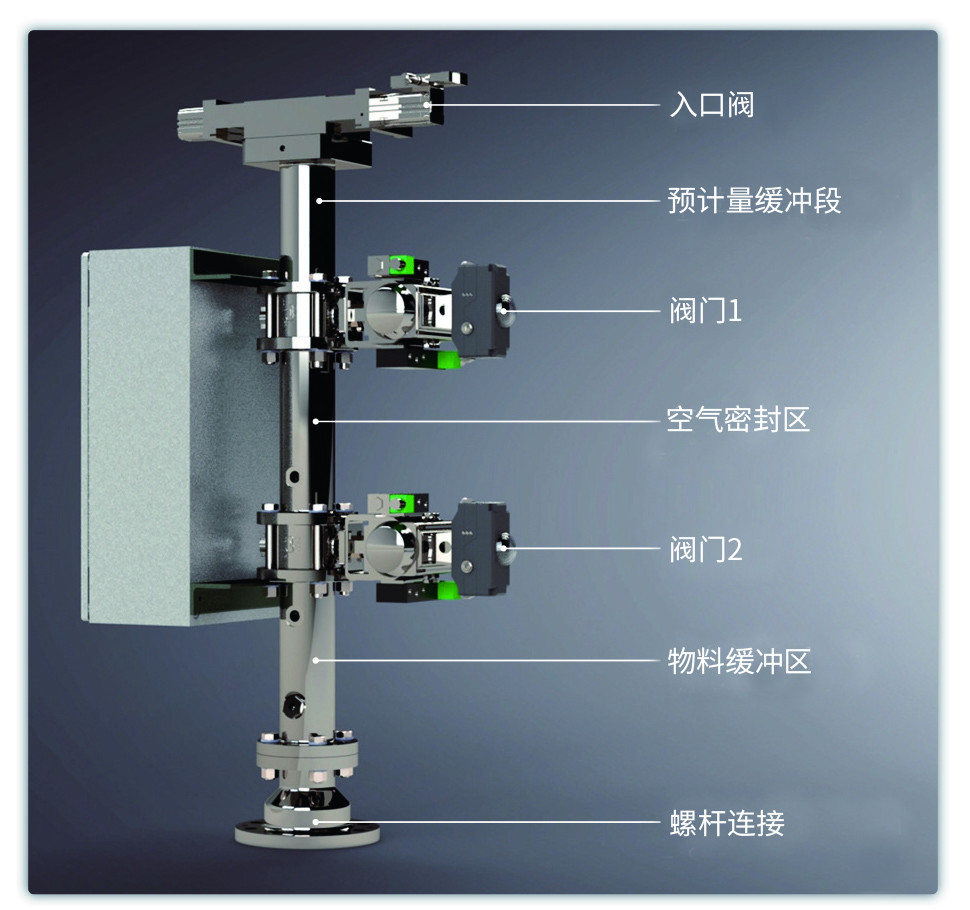 入口阀
预计量缓冲段
阀门1
空气密封区
阀门2
物料缓冲区
螺杆连接